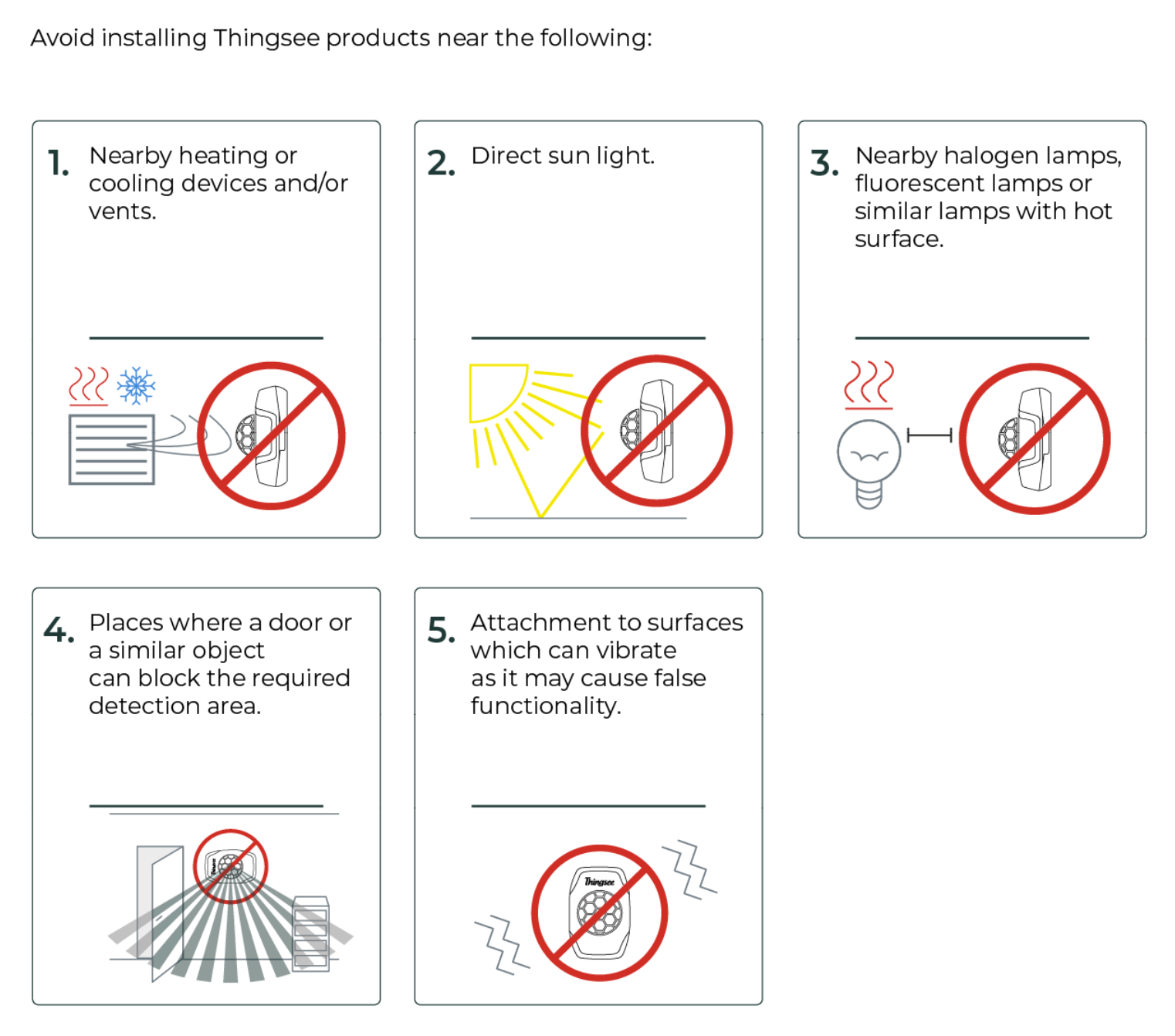 Avoid installing Thingsee products near the following:

1. Nearby heating or cooling devices and/or vents.

2. Direct sun light.

3. Nearby halogen lamps, fluorescent lamps or similar lamps with hot surface.

4. Places where a door or a similar object can block the required detection area.

5. Attachment to surfaces which can vibrate as it may cause false functionality.

Thingsee